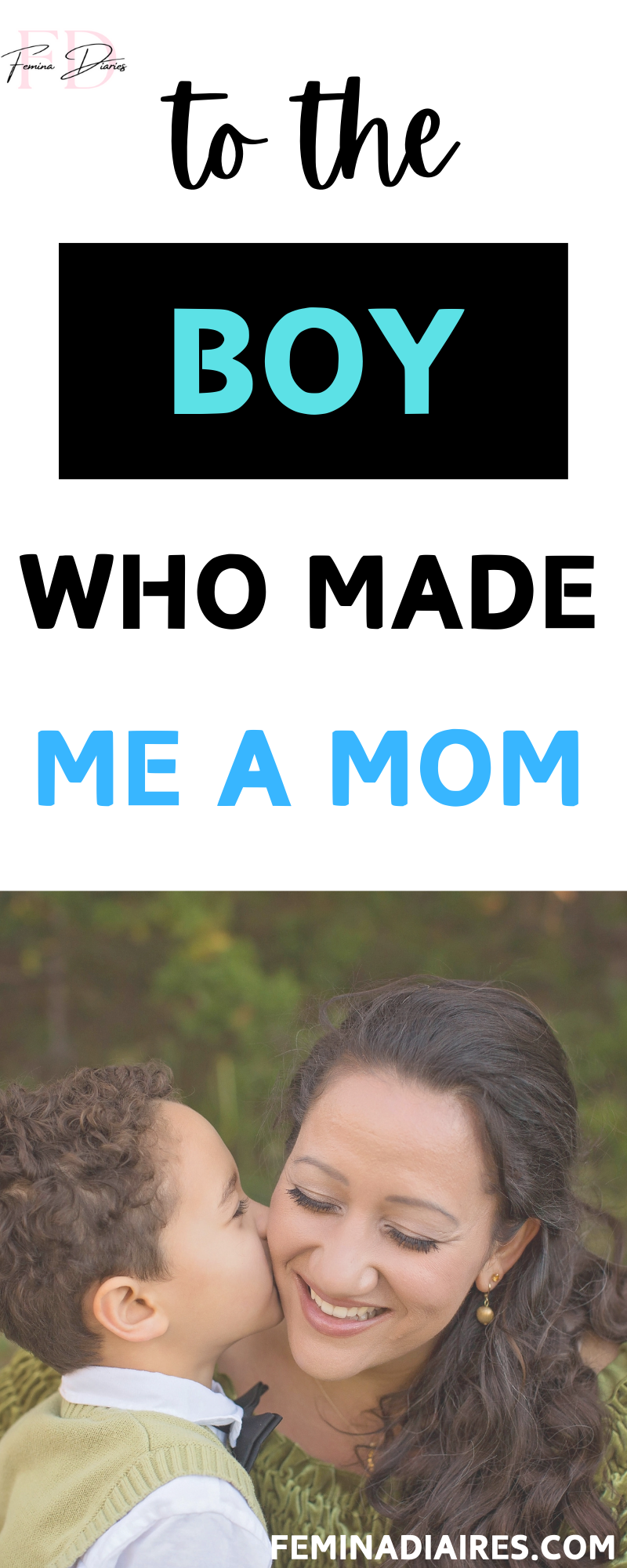 FD
Femina Diaries

to the

BOY

WHO MADE

ME A MOM

FEMINADIAIRES.COM